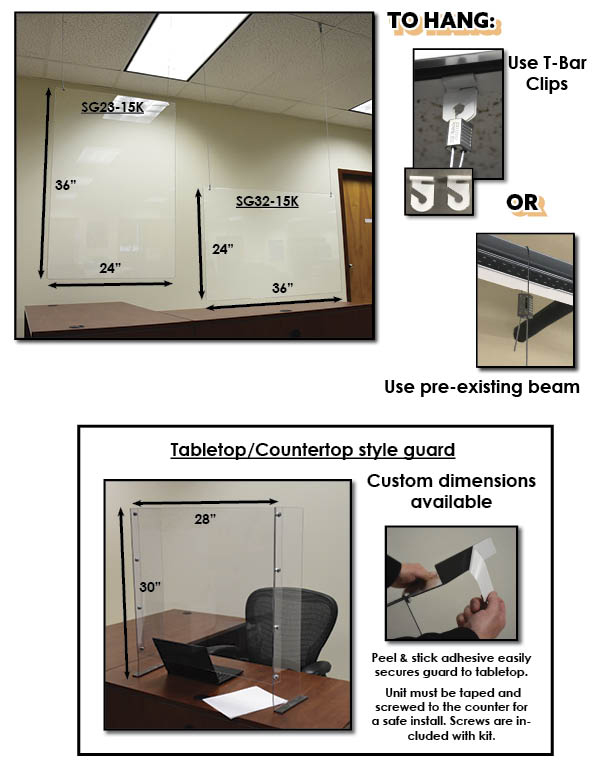 SG23-15K

36”

24”

SG32-15K

24”

36”

TO HANG:

Use T-Bar Clips

OR

Use pre-existing beam

Tabletop/Countertop style guard

28”

30”

Custom dimensions available

Peel & stick adhesive easily secures guard to tabletop.

Unit must be taped and screwed to the counter for a safe install. Screws are included with kit.